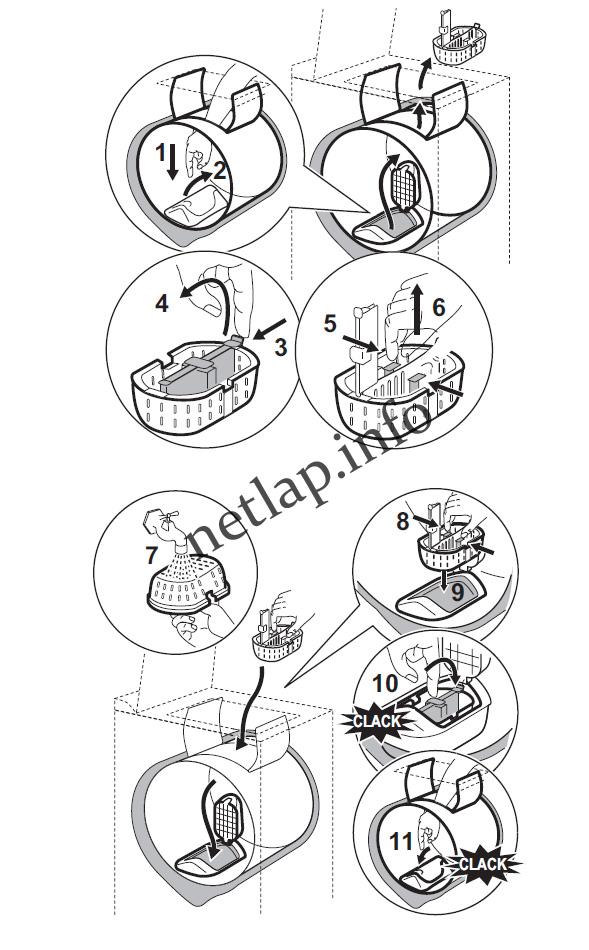 1
2
4
3
5
6
netlap.info
7
8
9
10
CLACK
11
CLACK