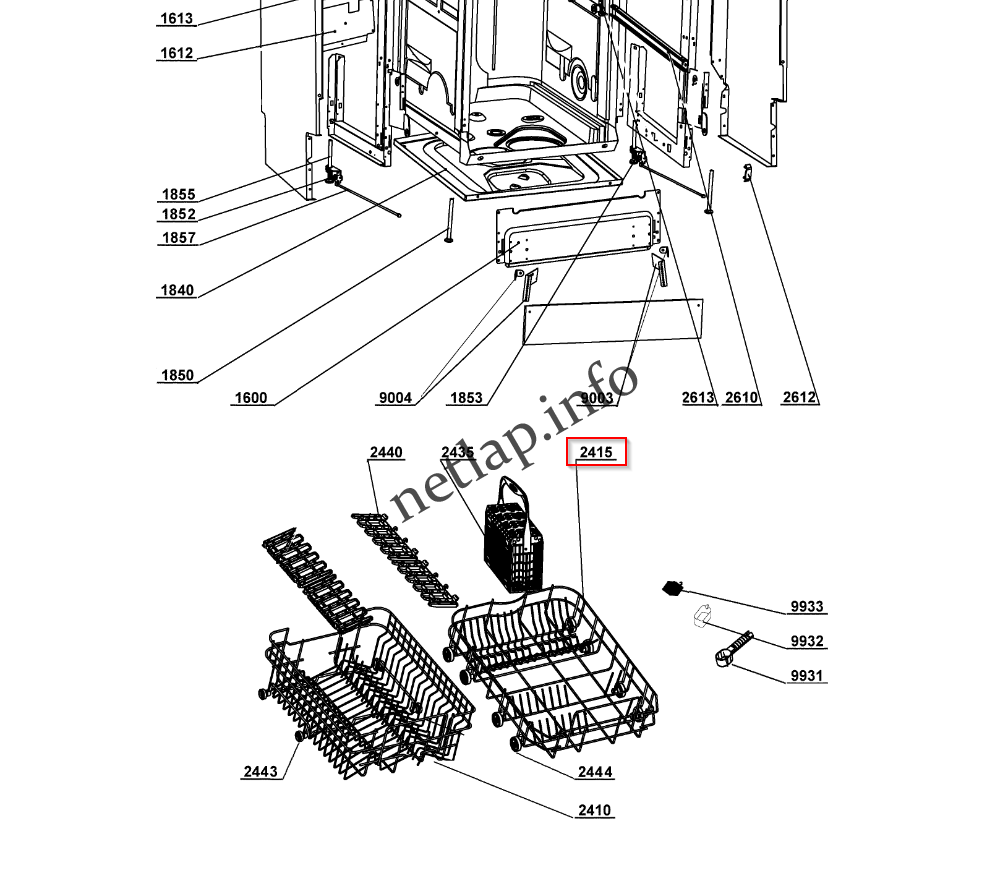 1613
1612
1855
1852
1857
1840
1850
1600
9004
1853
9003
2613
2610
2612
netlap.info
2440
2435
2415
9933
9932
9931
2443
2444
2410