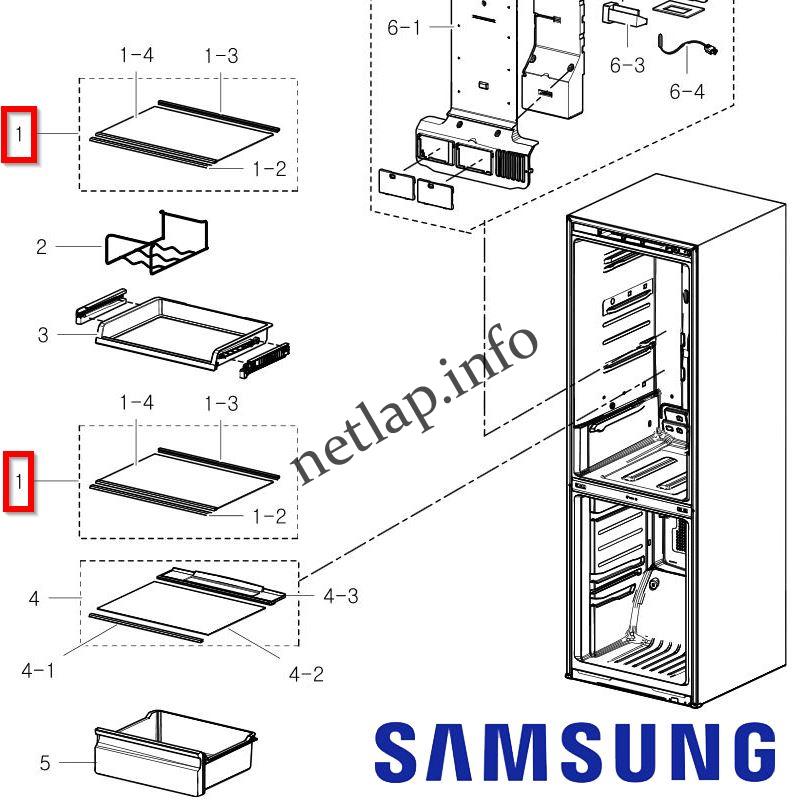 6-1

6-3

6-4

1-4

1-3

1

1-2

2

3

netlap.info

1-4

1-3

1

1-2

4

4-3

4-1

4-2

5

SAMSUNG