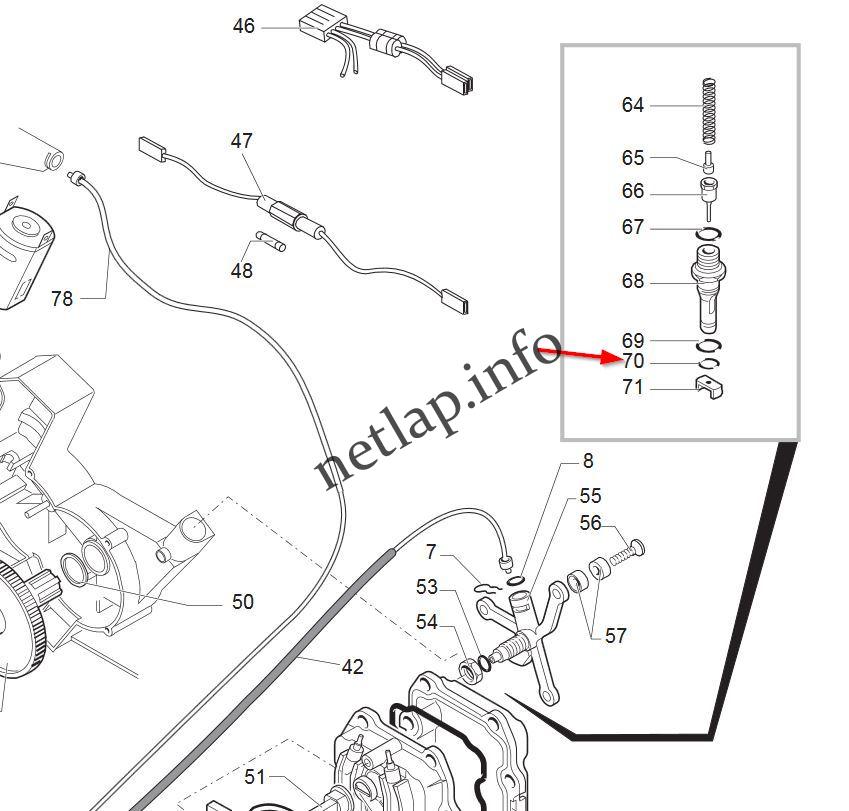 46

47

48

78

64

65

66

67

68

69

70

71

netlap.info

8

55

56

7

53

54

57

50

42

51