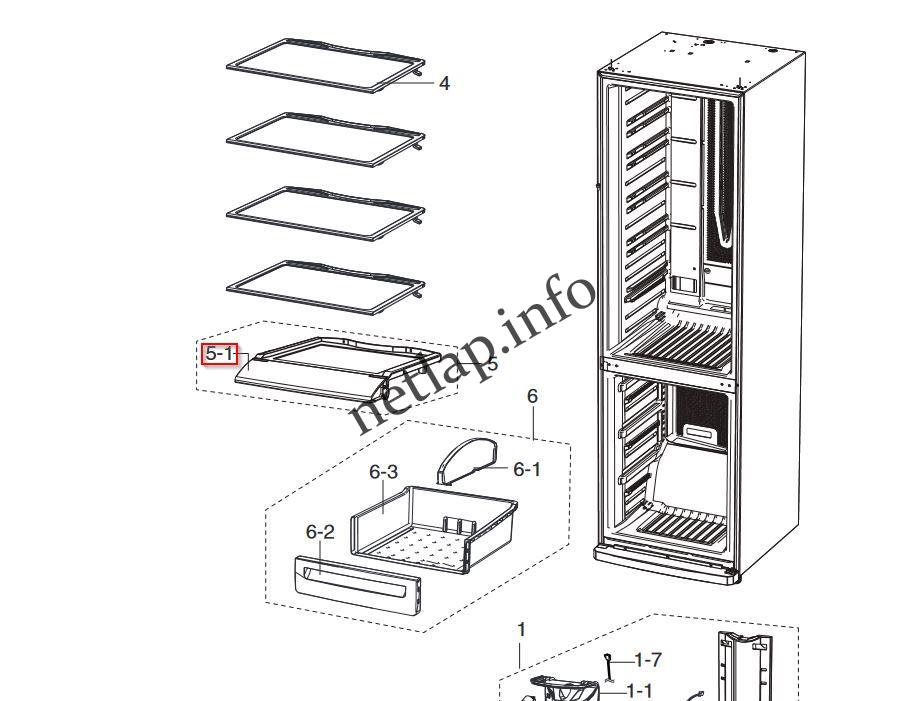 4

5-1

5

netlap.info

6

6-1

6-3

6-2

1

1-7

1-1